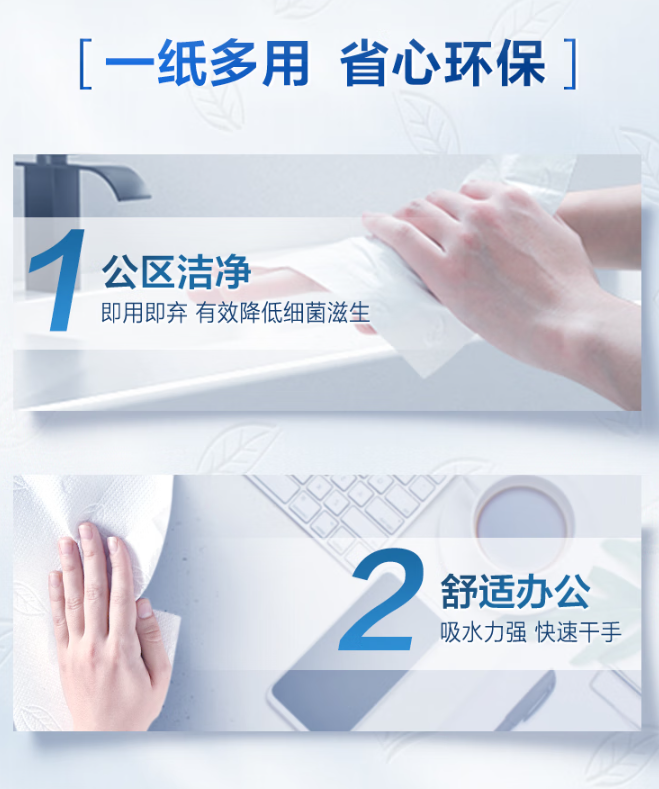 [ 一纸多用 省心环保 ]

1 公区洁净
即用即弃 有效降低细菌滋生

2 舒适办公
吸水力强 快速干手